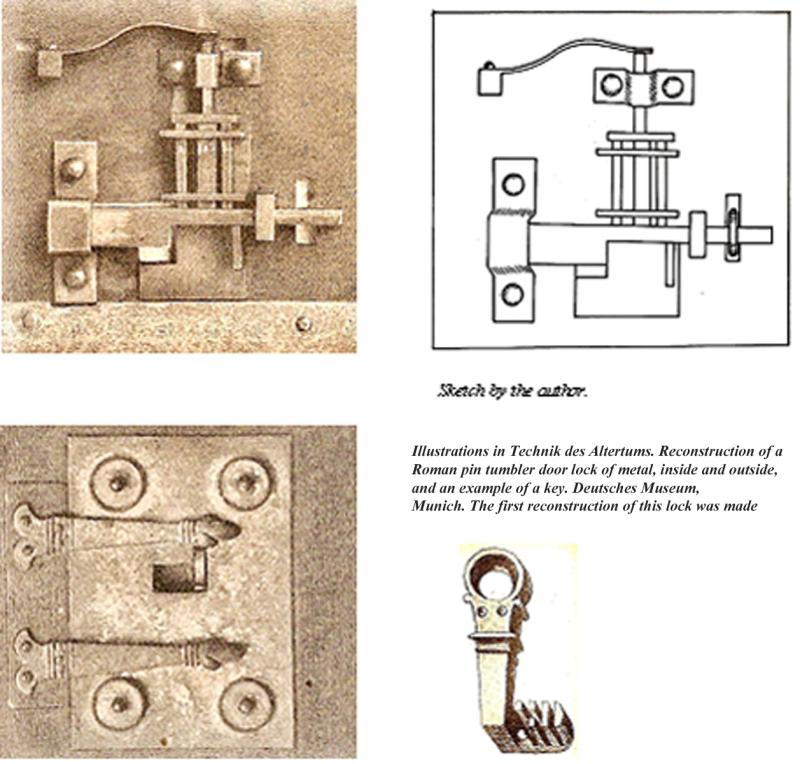 Sketch by the author.

Illustrations in Technik des Altertums. Reconstruction of a Roman pin tumbler door lock of metal, inside and outside, and an example of a key. Deutsches Museum, Munich. The first reconstruction of this lock was made